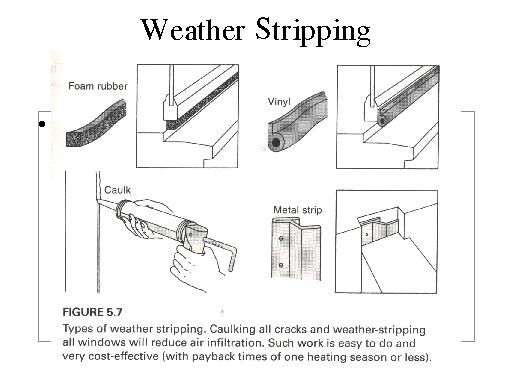 Weather Stripping

Foam rubber

Vinyl

Caulk

Metal strip

FIGURE 5.7
Types of weather stripping. Caulking all cracks and weather-stripping all windows will reduce air infiltration. Such work is easy to do and very cost-effective (with payback times of one heating season or less).